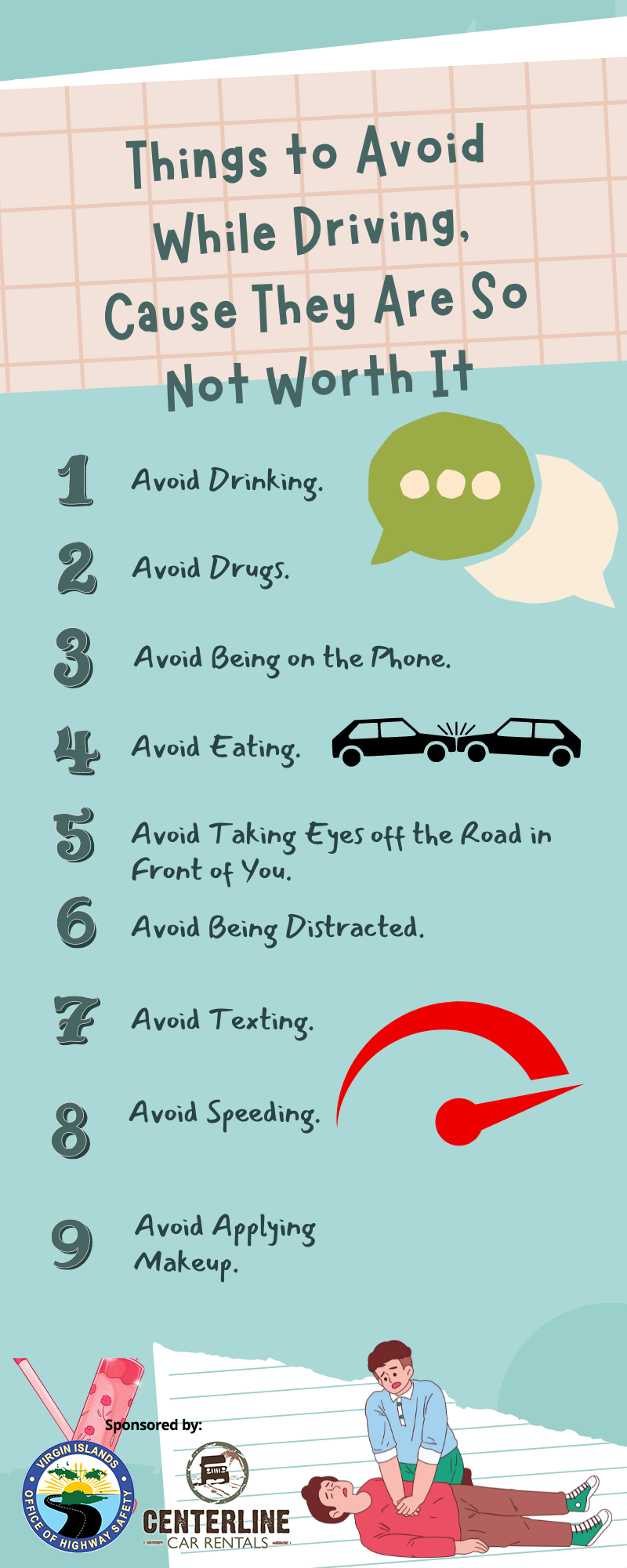 Things to Avoid While Driving, Cause They Are So Not Worth It

1 Avoid Drinking.

2 Avoid Drugs.

3 Avoid Being on the Phone.

4 Avoid Eating.

5 Avoid Taking Eyes off the Road in Front of You.

6 Avoid Being Distracted.

7 Avoid Texting.

8 Avoid Speeding.

9 Avoid Applying Makeup.

Sponsored by:

VIRGIN ISLANDS OFFICE OF HIGHWAY SAFETY

CENTERLINE CAR RENTALS